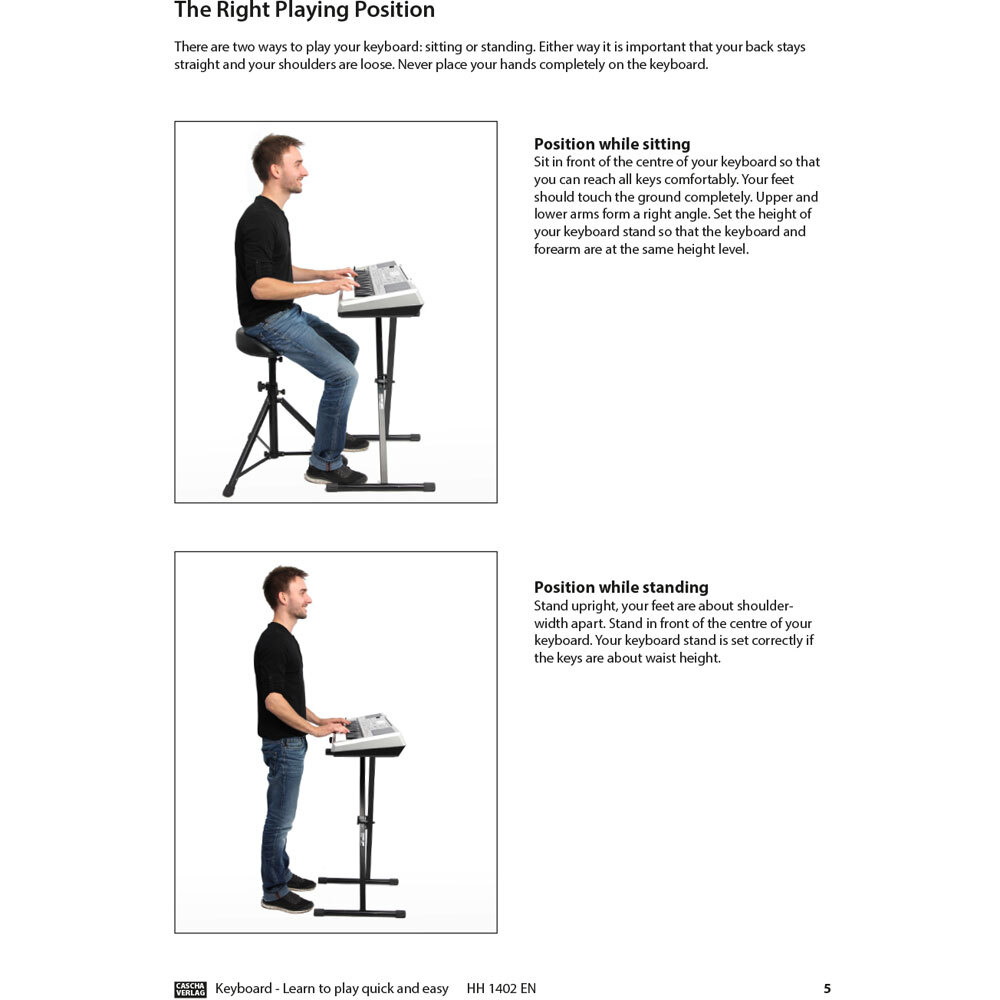 The Right Playing Position

There are two ways to play your keyboard: sitting or standing. Either way it is important that your back stays straight and your shoulders are loose. Never place your hands completely on the keyboard.

Position while sitting
Sit in front of the centre of your keyboard so that you can reach all keys comfortably. Your feet should touch the ground completely. Upper and lower arms form a right angle. Set the height of your keyboard stand so that the keyboard and forearm are at the same height level.

Position while standing
Stand upright, your feet are about shoulder-width apart. Stand in front of the centre of your keyboard. Your keyboard stand is set correctly if the keys are about waist height.

CASCHA VERLAG Keyboard - Learn to play quick and easy HH 1402 EN 5