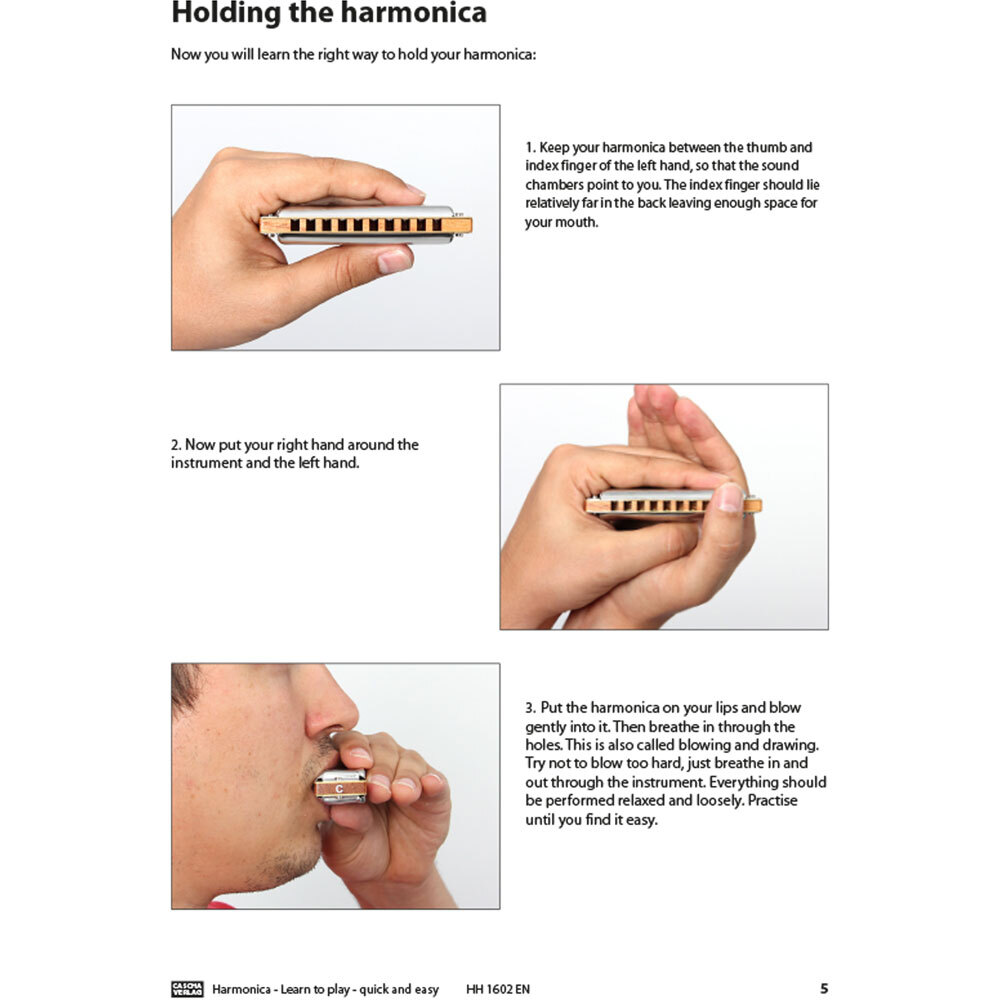 Holding the harmonica

Now you will learn the right way to hold your harmonica:

1. Keep your harmonica between the thumb and index finger of the left hand, so that the sound chambers point to you. The index finger should lie relatively far in the back leaving enough space for your mouth.

2. Now put your right hand around the instrument and the left hand.

C

3. Put the harmonica on your lips and blow gently into it. Then breathe in through the holes. This is also called blowing and drawing. Try not to blow too hard, just breathe in and out through the instrument. Everything should be performed relaxed and loosely. Practise until you find it easy.

CASCHA VERLAG Harmonica - Learn to play - quick and easy HH 1602 EN 5