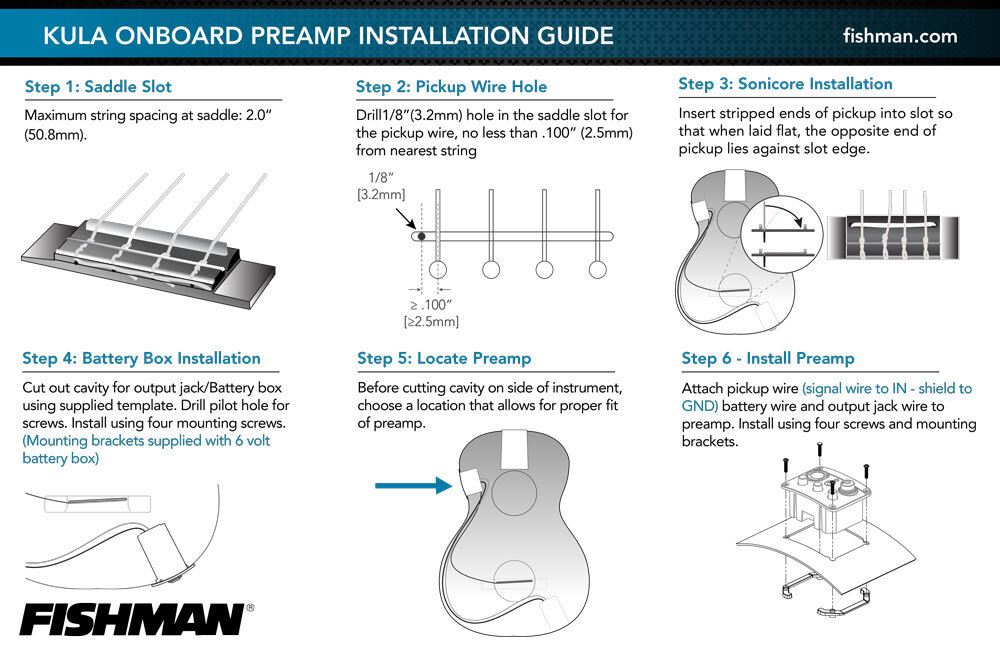 KULA ONBOARD PREAMP INSTALLATION GUIDE

fishman.com

Step 1: Saddle Slot

Maximum string spacing at saddle: 2.0" (50.8mm).

Step 2: Pickup Wire Hole

Drill1/8"(3.2mm) hole in the saddle slot for the pickup wire, no less than .100" (2.5mm) from nearest string

1/8"
[3.2mm]

≥ .100"
[≥2.5mm]

Step 3: Sonicore Installation

Insert stripped ends of pickup into slot so that when laid flat, the opposite end of pickup lies against slot edge.

Step 4: Battery Box Installation

Cut out cavity for output jack/Battery box using supplied template. Drill pilot hole for screws. Install using four mounting screws. (Mounting brackets supplied with 6 volt battery box)

Step 5: Locate Preamp

Before cutting cavity on side of instrument, choose a location that allows for proper fit of preamp.

Step 6 - Install Preamp

Attach pickup wire (signal wire to IN - shield to GND) battery wire and output jack wire to preamp. Install using four screws and mounting brackets.

FISHMAN®