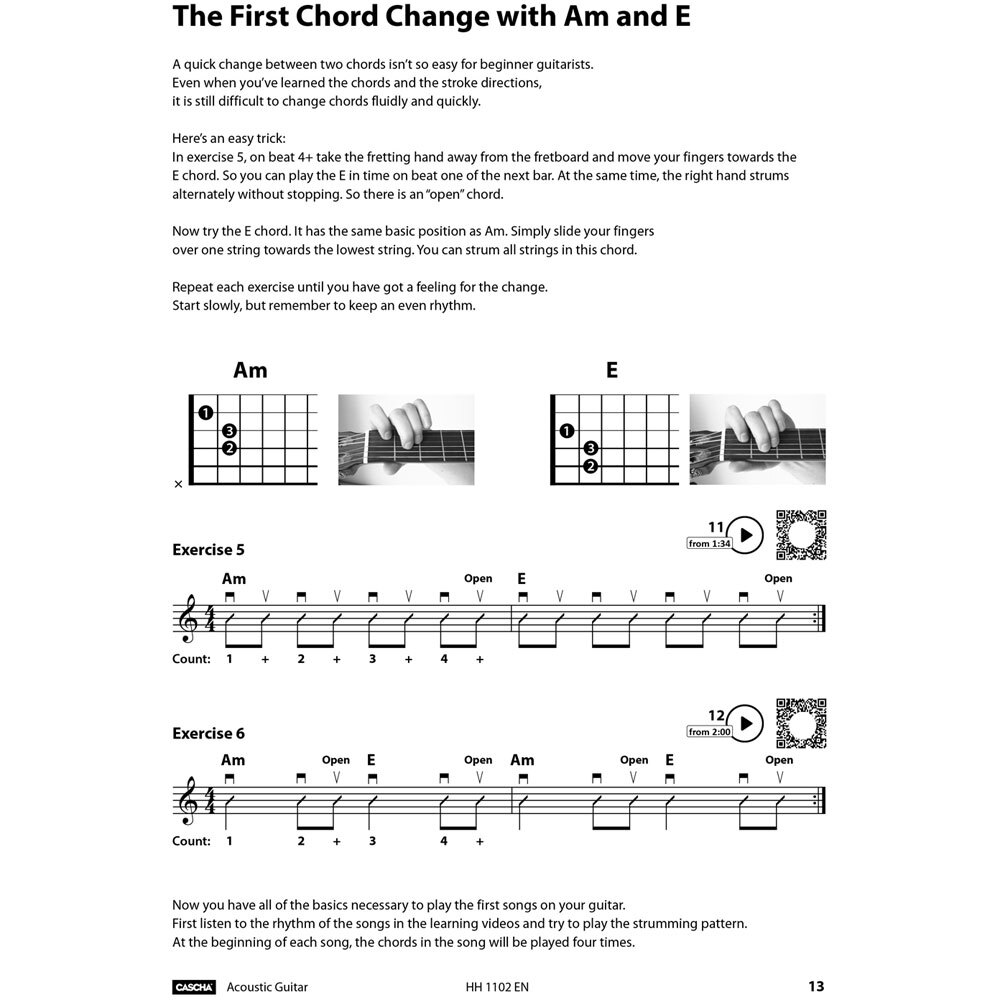 The First Chord Change with Am and E

A quick change between two chords isn't so easy for beginner guitarists. Even when you've learned the chords and the stroke directions, it is still difficult to change chords fluidly and quickly.

Here's an easy trick:
In exercise 5, on beat 4+ take the fretting hand away from the fretboard and move your fingers towards the E chord. So you can play the E in time on beat one of the next bar. At the same time, the right hand strums alternately without stopping. So there is an "open" chord.

Now try the E chord. It has the same basic position as Am. Simply slide your fingers over one string towards the lowest string. You can strum all strings in this chord.

Repeat each exercise until you have got a feeling for the change. Start slowly, but remember to keep an even rhythm.

Am

1
3
2
×

E

1
3
2

11
from 1:34

Exercise 5

Am Open E Open

Count: 1 + 2 + 3 + 4 +

12
from 2:00

Exercise 6

Am Open E Open Am Open E Open

Count: 1 2 + 3 4 +

Now you have all of the basics necessary to play the first songs on your guitar.
First listen to the rhythm of the songs in the learning videos and try to play the strumming pattern.
At the beginning of each song, the chords in the song will be played four times.

CASCHA Acoustic Guitar HH 1102 EN 13