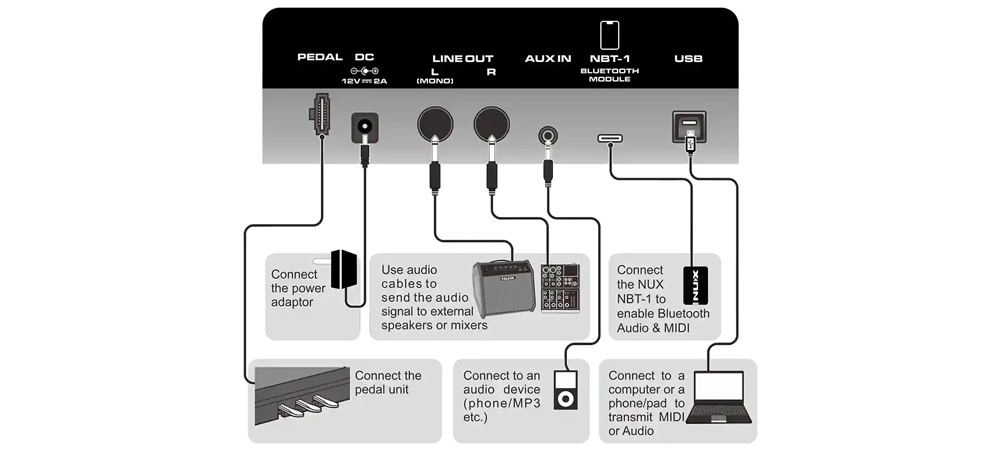 PEDAL DC
12V ⎓ 2A

LINE OUT
L
(MONO)
R

AUX IN

NBT-1
BLUETOOTH MODULE

USB

Connect the power adaptor

Use audio cables to send the audio signal to external speakers or mixers

NUX

Connect the NUX NBT-1 to enable Bluetooth Audio & MIDI

NUX

Connect the pedal unit

Connect to an audio device (phone/MP3 etc.)

Connect to a computer or a phone/pad to transmit MIDI or Audio